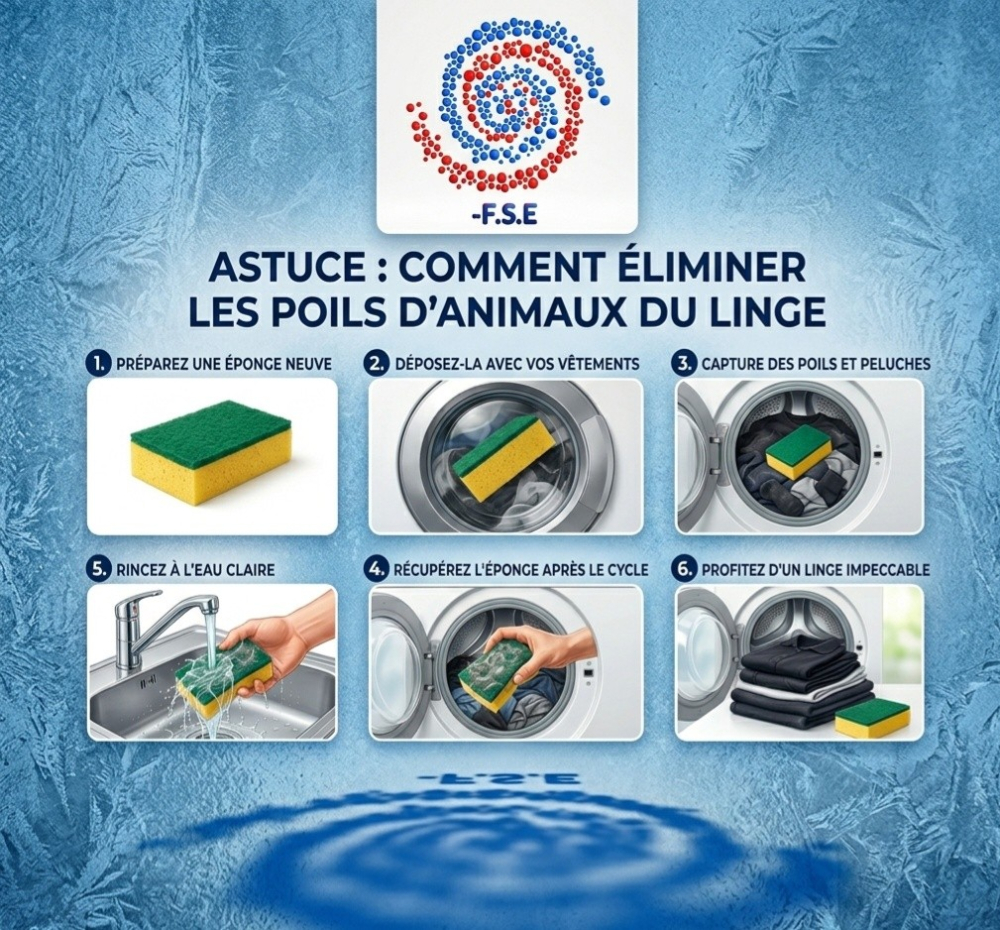 -F.S.E

ASTUCE : COMMENT ÉLIMINER LES POILS D'ANIMAUX DU LINGE

1. PRÉPAREZ UNE ÉPONGE NEUVE

2. DÉPOSEZ-LA AVEC VOS VÊTEMENTS

3. CAPTURE DES POILS ET PELUCHES

5. RINCEZ À L'EAU CLAIRE

4. RÉCUPÉREZ L'ÉPONGE APRÈS LE CYCLE

6. PROFITEZ D'UN LINGE IMPECCABLE

-F.S.E